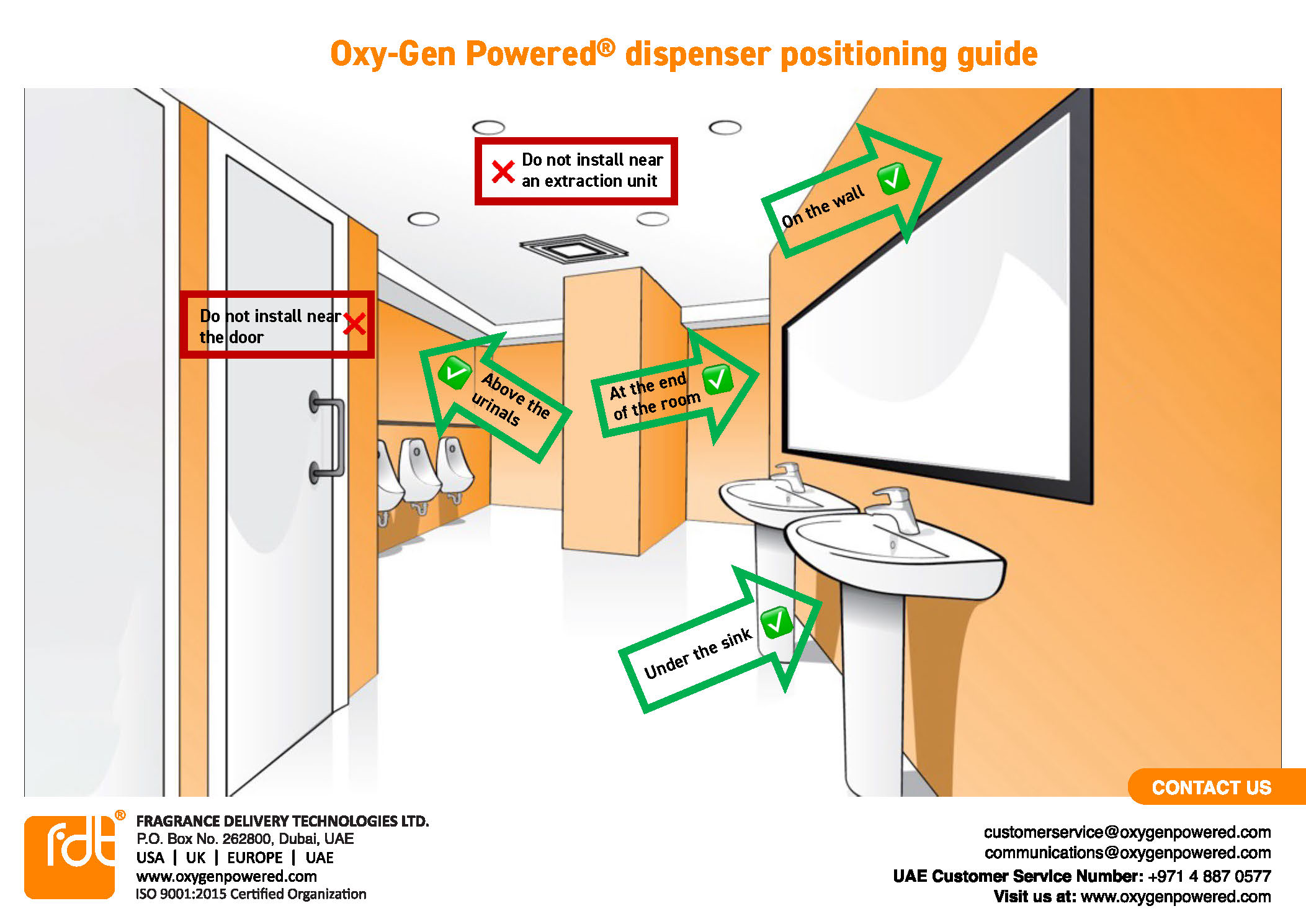 Oxy-Gen Powered® dispenser positioning guide

Do not install near an extraction unit

On the wall

Do not install near the door

Above the urinals

At the end of the room

Under the sink

CONTACT US

fdt®

FRAGRANCE DELIVERY TECHNOLOGIES LTD.
P.O. Box No. 262800, Dubai, UAE
USA | UK | EUROPE | UAE
www.oxygenpowered.com
ISO 9001:2015 Certified Organization

customerservice@oxygenpowered.com
communications@oxygenpowered.com
UAE Customer Service Number: +971 4 887 0577
Visit us at: www.oxygenpowered.com